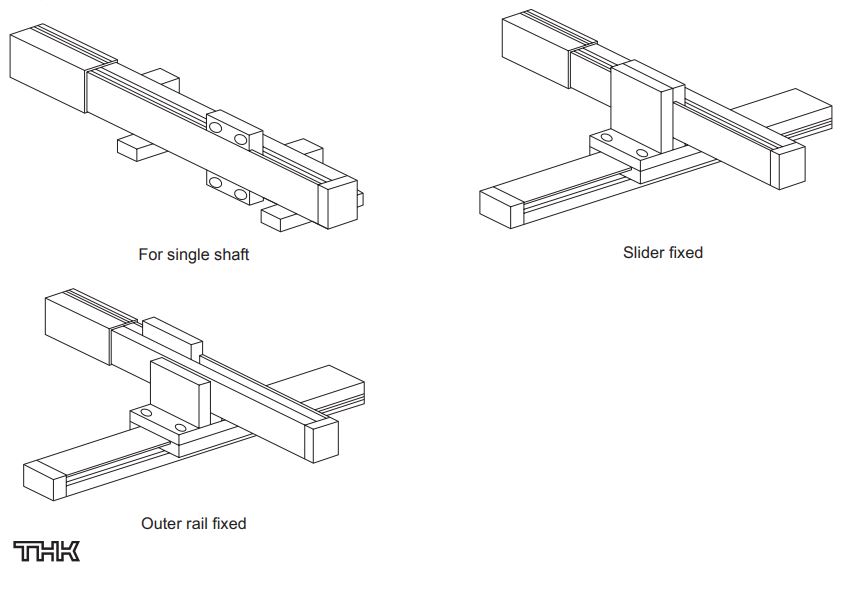 For single shaft

Slider fixed

Outer rail fixed

THK